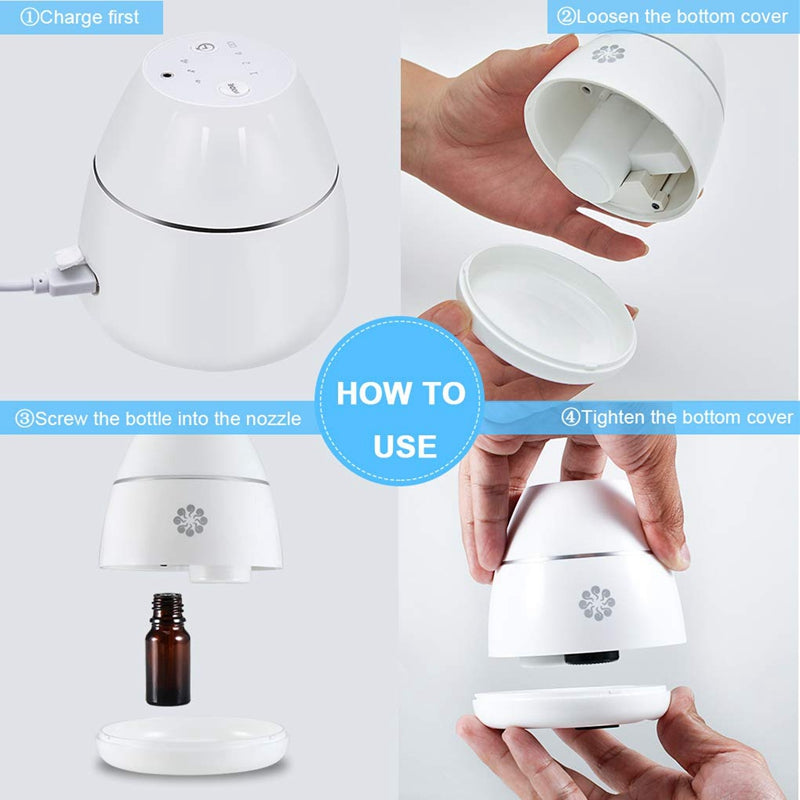 ①Charge first

②Loosen the bottom cover

HOW TO USE

③Screw the bottle into the nozzle

④Tighten the bottom cover