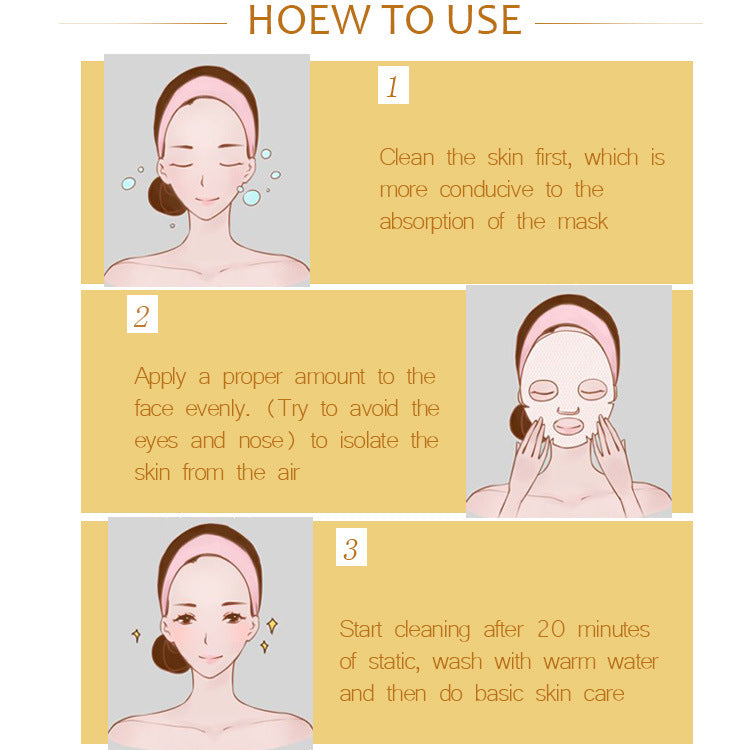 HOEW TO USE

1

Clean the skin first, which is more conducive to the absorption of the mask

2

Apply a proper amount to the face evenly. (Try to avoid the eyes and nose) to isolate the skin from the air

3

Start cleaning after 20 minutes of static, wash with warm water and then do basic skin care